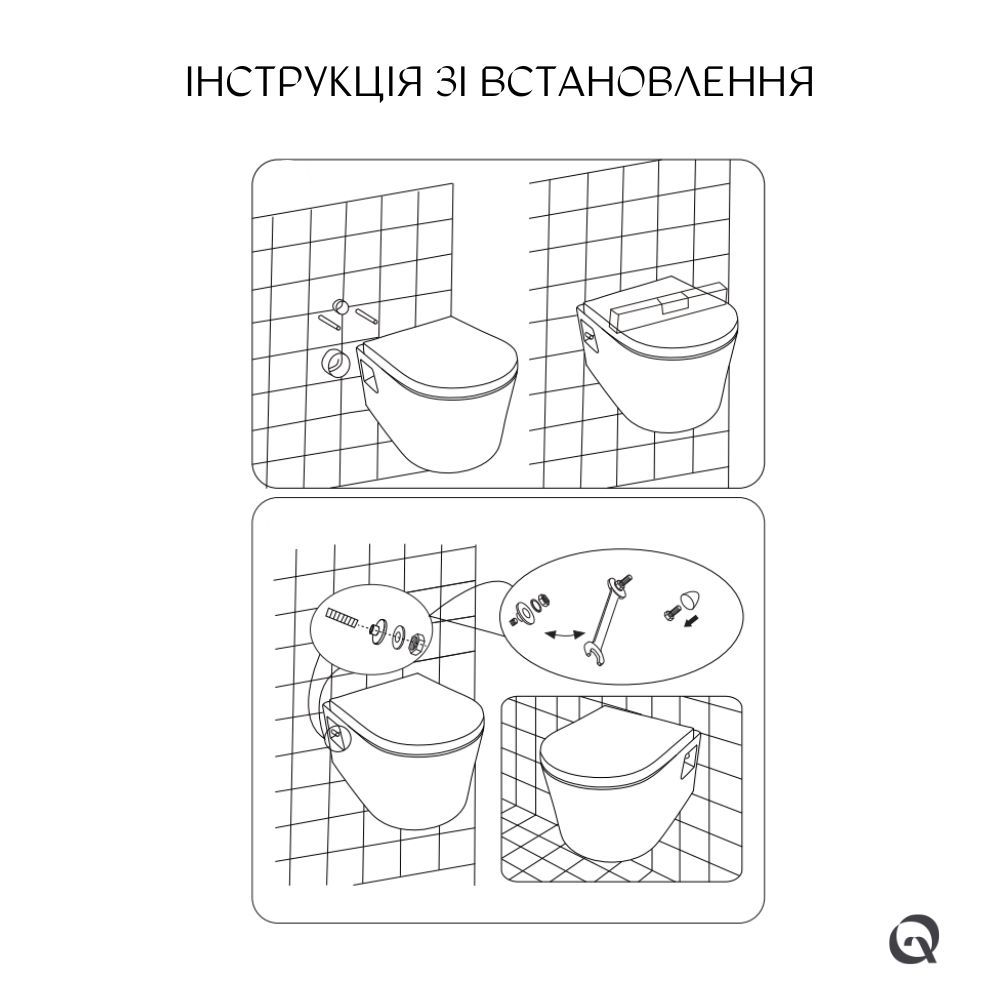 ІНСТРУКЦІЯ ЗІ ВСТАНОВЛЕННЯ