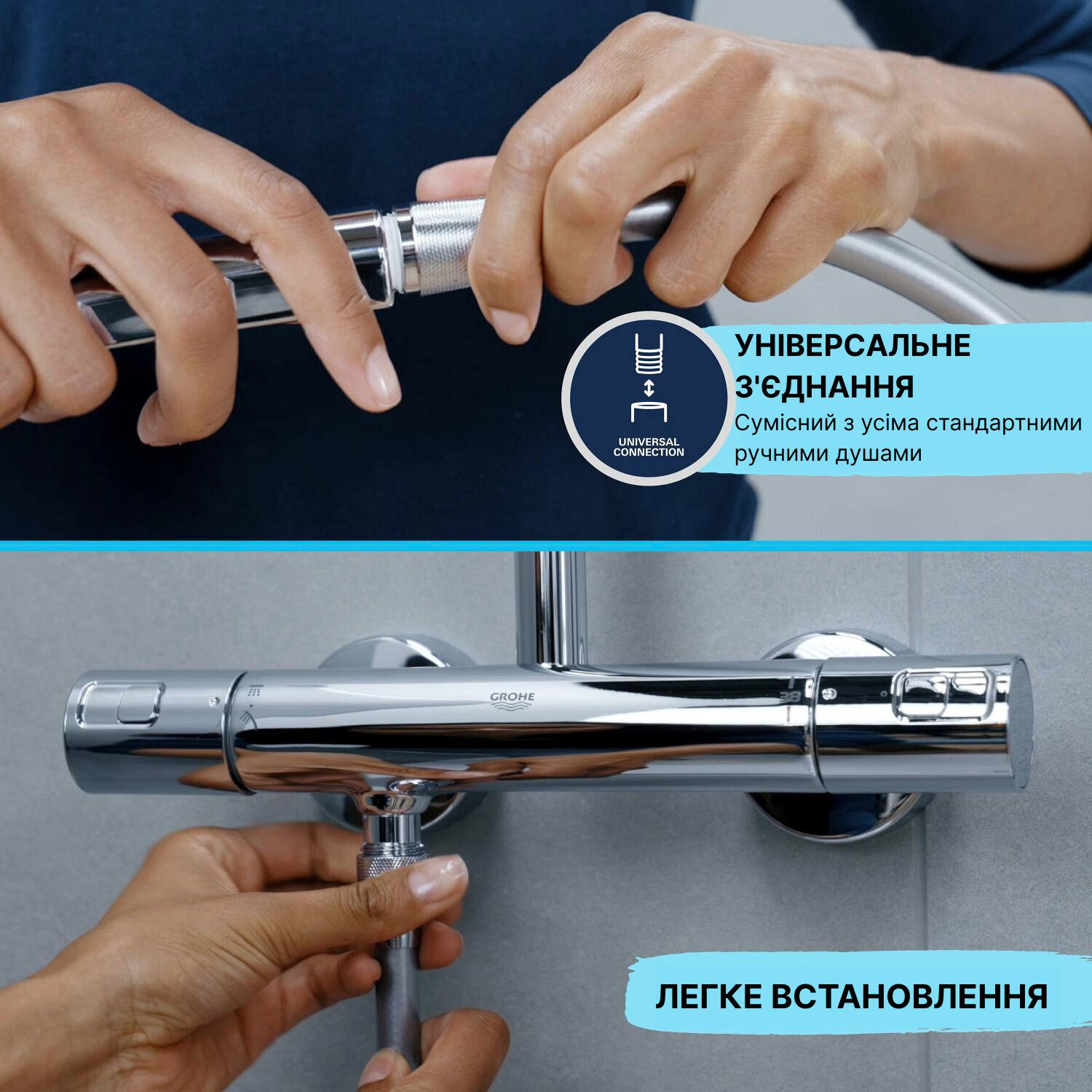 UNIVERSAL CONNECTION

УНІВЕРСАЛЬНЕ З'ЄДНАННЯ

Сумісний з усіма стандартними ручними душами

GROHE

38

ЛЕГКЕ ВСТАНОВЛЕННЯ