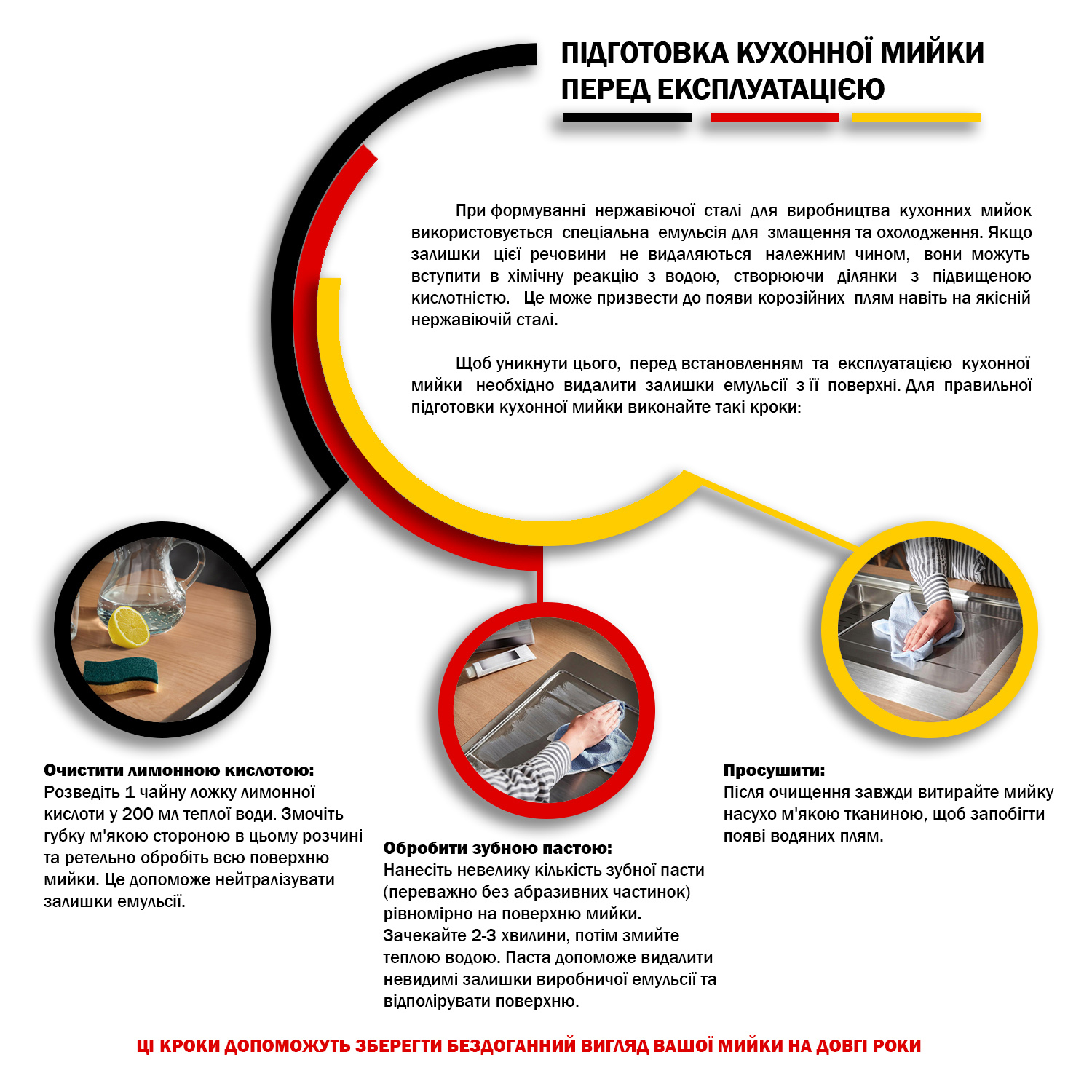 ПІДГОТОВКА КУХОННОЇ МИЙКИ ПЕРЕД ЕКСПЛУАТАЦІЄЮ

При формуванні нержавіючої сталі для виробництва кухонних мийок використовується спеціальна емульсія для змащення та охолодження. Якщо залишки цієї речовини не видаляються належним чином, вони можуть вступити в хімічну реакцію з водою, створюючи ділянки з підвищеною кислотністю. Це може призвести до появи корозійних плям навіть на якісній нержавіючій сталі.

Щоб уникнути цього, перед встановленням та експлуатацією кухонної мийки необхідно видалити залишки емульсії з її поверхні. Для правильної підготовки кухонної мийки виконайте такі кроки:

Очистити лимонною кислотою:
Розведіть 1 чайну ложку лимонної кислоти у 200 мл теплої води. Змочіть губку м'якою стороною в цьому розчині та ретельно обробіть всю поверхню мийки. Це допоможе нейтралізувати залишки емульсії.

Обробити зубною пастою:
Нанесіть невелику кількість зубної пасти (переважно без абразивних частинок) рівномірно на поверхню мийки. Зачекайте 2-3 хвилини, потім змийте теплою водою. Паста допоможе видалити невидимі залишки виробничої емульсії та відполірувати поверхню.

Просушити:
Після очищення завжди витирайте мийку насухо м'якою тканиною, щоб запобігти появі водяних плям.

ЦІ КРОКИ ДОПОМОЖУТЬ ЗБЕРЕГТИ БЕЗДОГАННИЙ ВИГЛЯД ВАШОЇ МИЙКИ НА ДОВГІ РОКИ