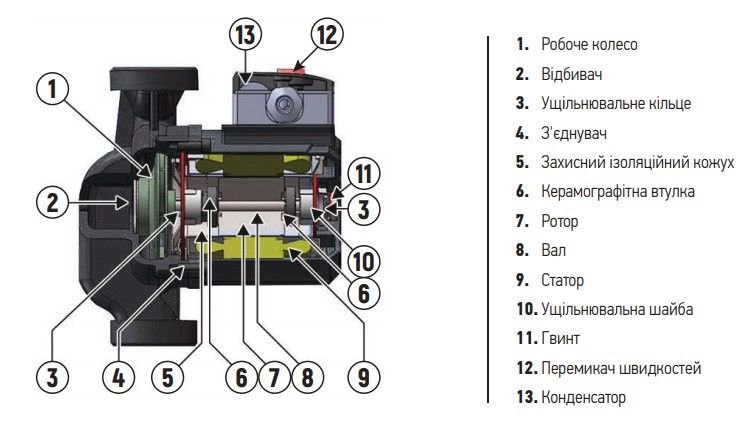 13
12
1
2
11
3
10
6
3
4
5
6
7
8
9

1. Робоче колесо
2. Відбивач
3. Ущільнювальне кільце
4. З'єднувач
5. Захисний ізоляційний кожух
6. Керамографітна втулка
7. Ротор
8. Вал
9. Статор
10. Ущільнювальна шайба
11. Гвинт
12. Перемикач швидкостей
13. Конденсатор